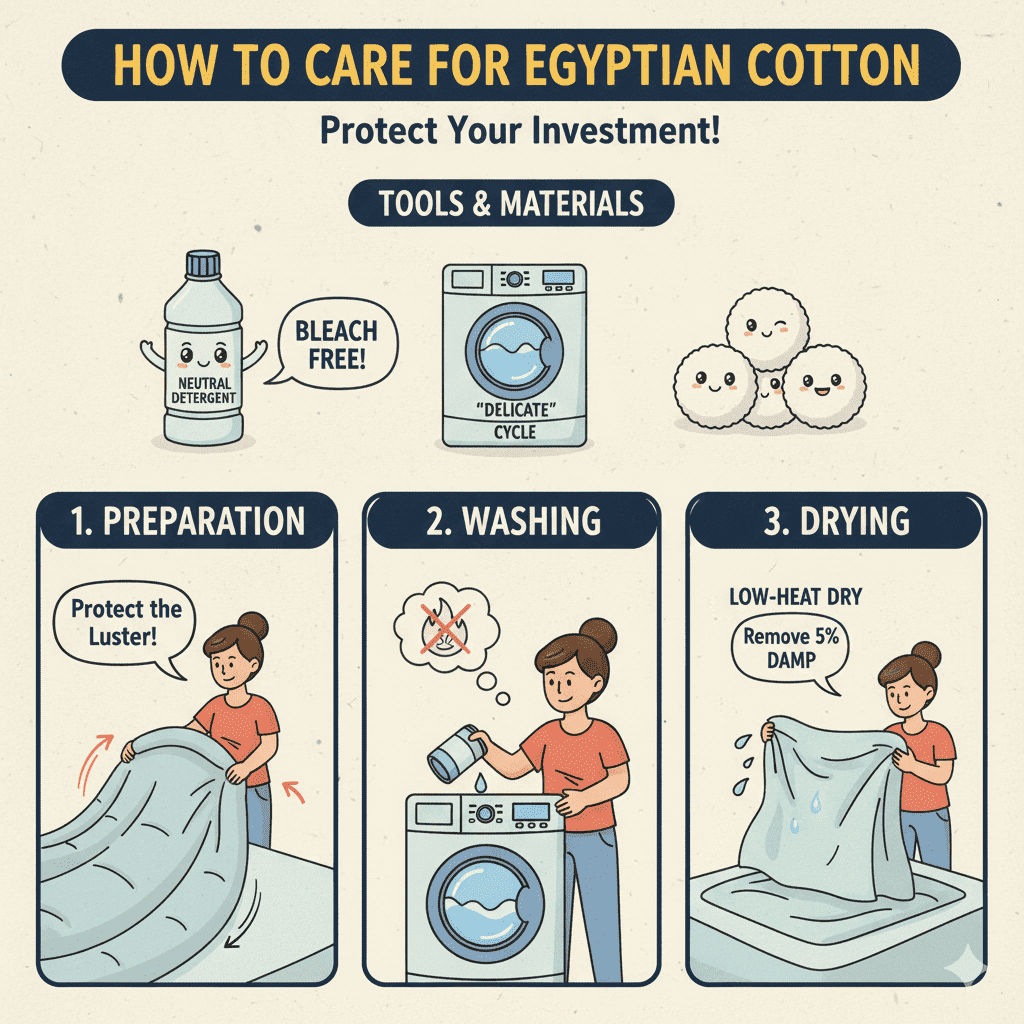 HOW TO CARE FOR EGYPTIAN COTTON

Protect Your Investment!

TOOLS & MATERIALS

NEUTRAL DETERGENT

BLEACH FREE!

"DELICATE" CYCLE

1. PREPARATION

Protect the Luster!

2. WASHING

3. DRYING

LOW-HEAT DRY

Remove 5% DAMP