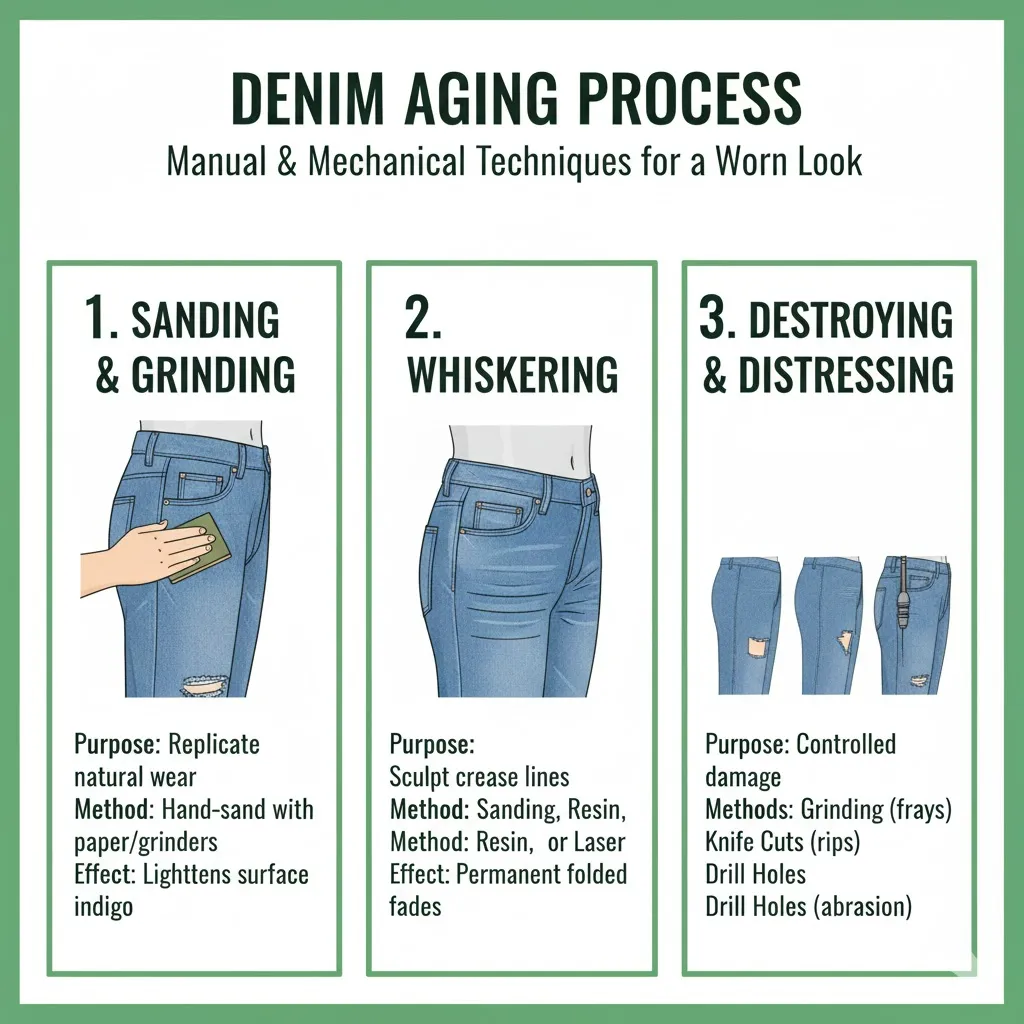 DENIM AGING PROCESS

Manual & Mechanical Techniques for a Worn Look

1. SANDING & GRINDING

Purpose: Replicate natural wear
Method: Hand-sand with paper/grinders
Effect: Lightens surface indigo

2. WHISKERING

Purpose:
Sculpt crease lines
Method: Sanding, Resin,
Method: Resin, or Laser
Effect: Permanent folded fades

3. DESTROYING & DISTRESSING

Purpose: Controlled damage
Methods: Grinding (frays)
Knife Cuts (rips)
Drill Holes
Drill Holes (abrasion)